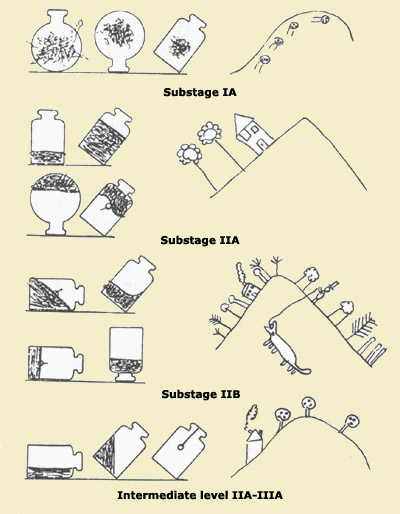 Substage IA

Substage IIA

Substage IIB

Intermediate level IIA-IIIA